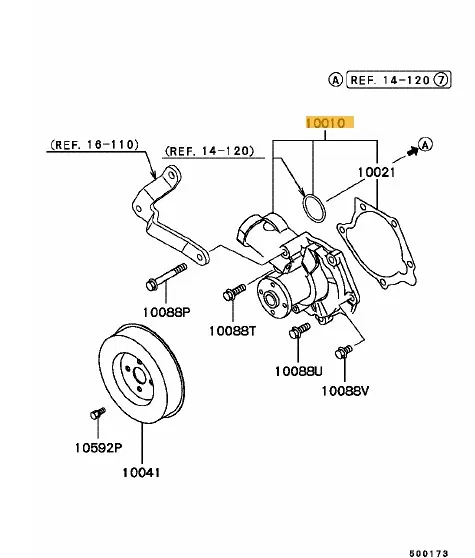 A REF. 14-120 7

10010

(REF. 16-110)

(REF. 14-120)

A

10021

10088P

10088T

10088U

10088V

10592P

10041

500173